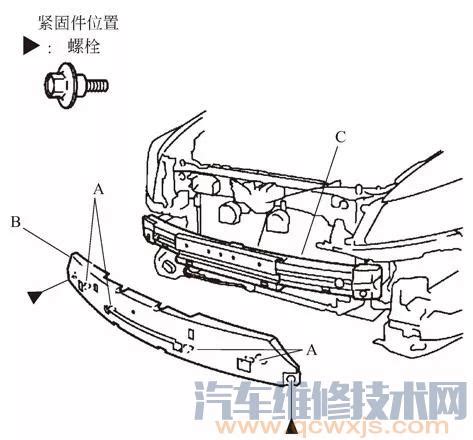 紧固件位置
▶ : 螺栓

C

A

B

A

汽车维修技术网
www.qcwxjs.com